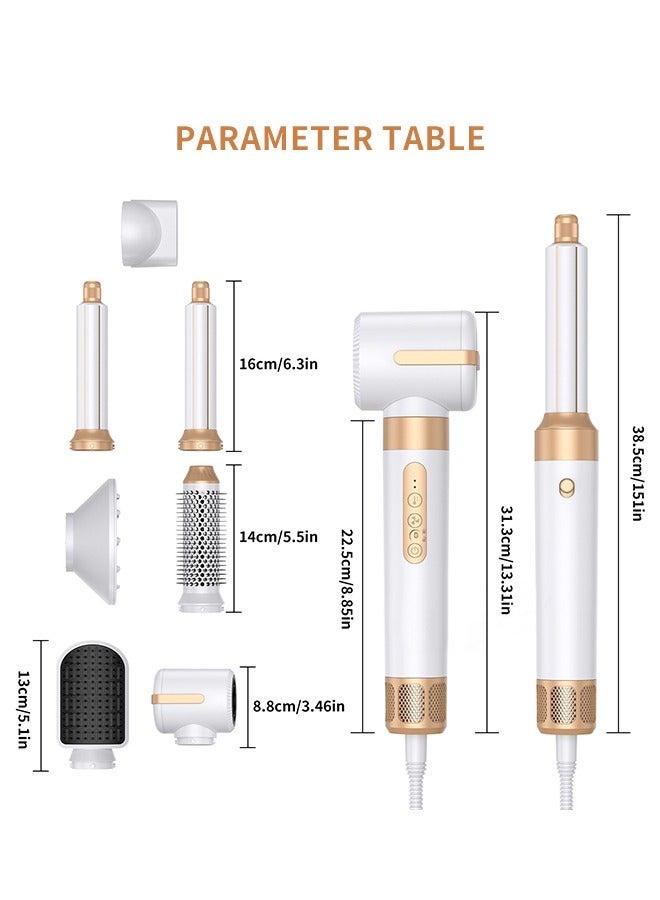 PARAMETER TABLE

16cm/6.3in

14cm/5.5in

13cm/5.1in

8.8cm/3.46in

22.5cm/8.85in

31.3cm/13.31in

38.5cm/151in